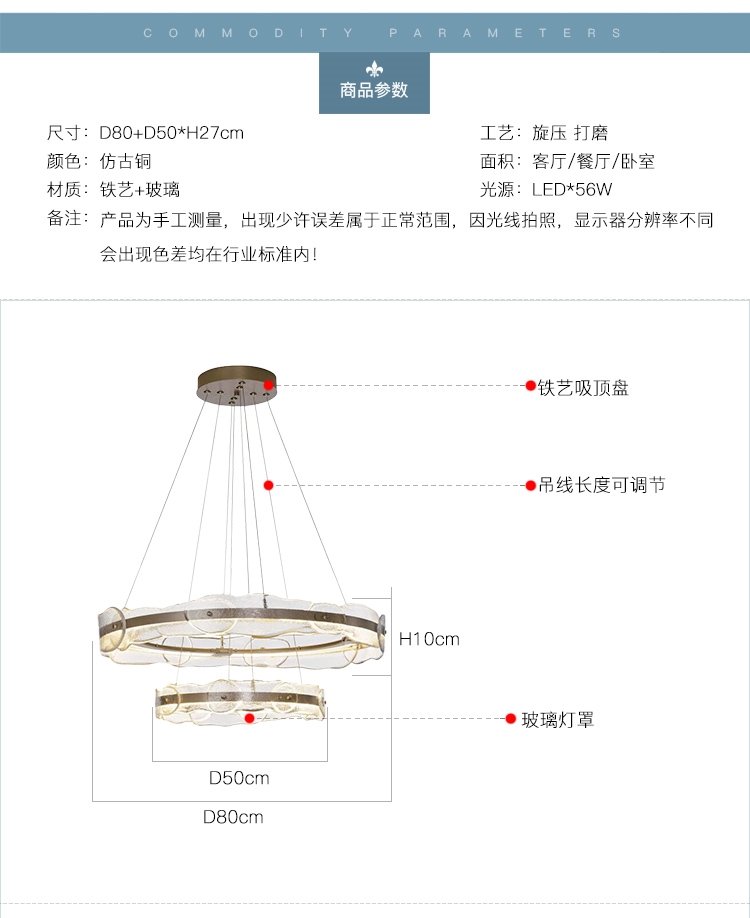 COMMODITY PARAMETERS

商品参数

尺寸：D80+D50*H27cm
颜色：仿古铜
材质：铁艺+玻璃

工艺：旋压 打磨
面积：客厅/餐厅/卧室
光源：LED*56W

备注：产品为手工测量，出现少许误差属于正常范围，因光线拍照，显示器分辨率不同会出现色差均在行业标准内！

铁艺吸顶盘
吊线长度可调节
H10cm
玻璃灯罩
D50cm
D80cm